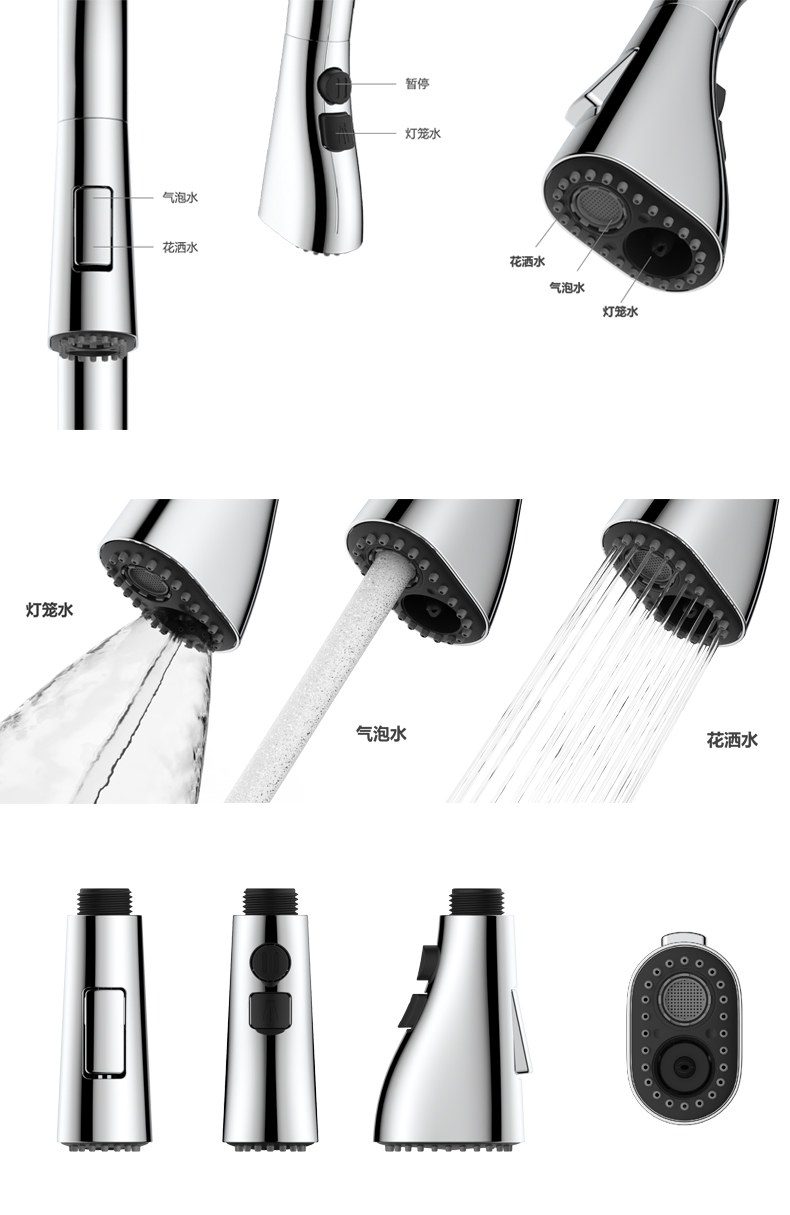 气泡水
花洒水

暂停
灯笼水

花洒水
气泡水
灯笼水

灯笼水
气泡水
花洒水